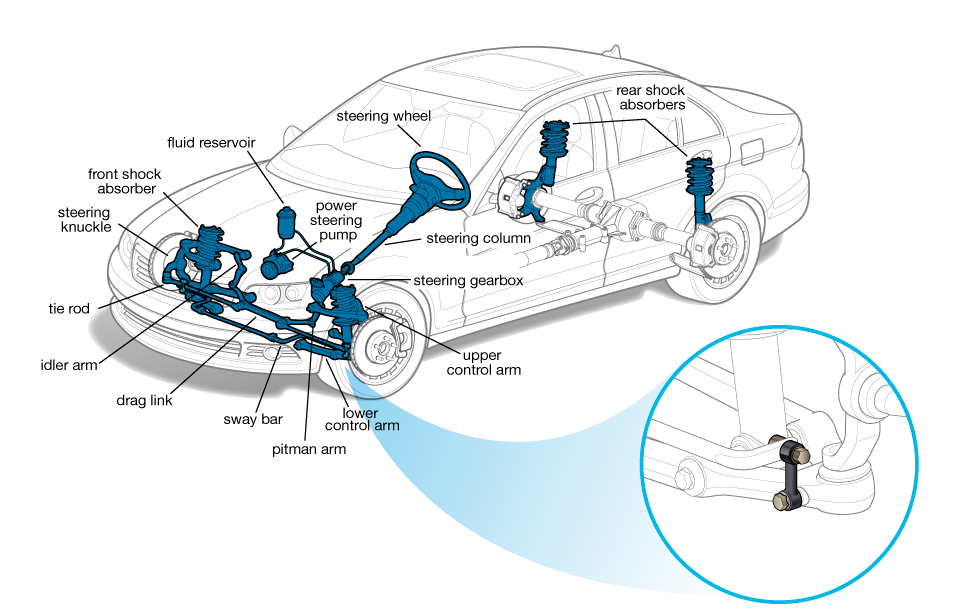 steering wheel

rear shock absorbers

fluid reservoir

front shock absorber

steering knuckle

power steering pump

steering column

steering gearbox

tie rod

idler arm

drag link

sway bar

pitman arm

lower control arm

upper control arm