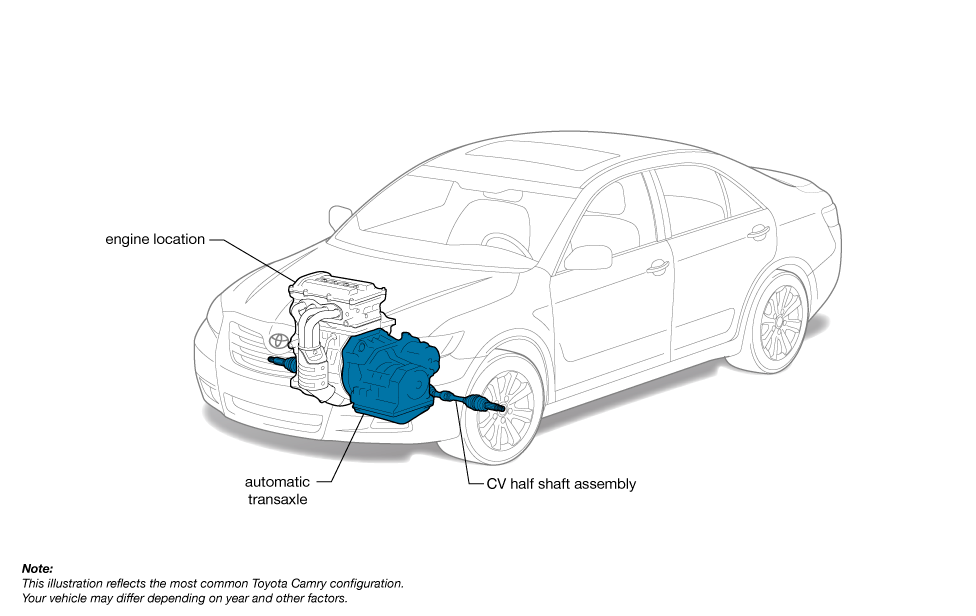 engine location

automatic transaxle

CV half shaft assembly

Note:
This illustration reflects the most common Toyota Camry configuration.
Your vehicle may differ depending on year and other factors.